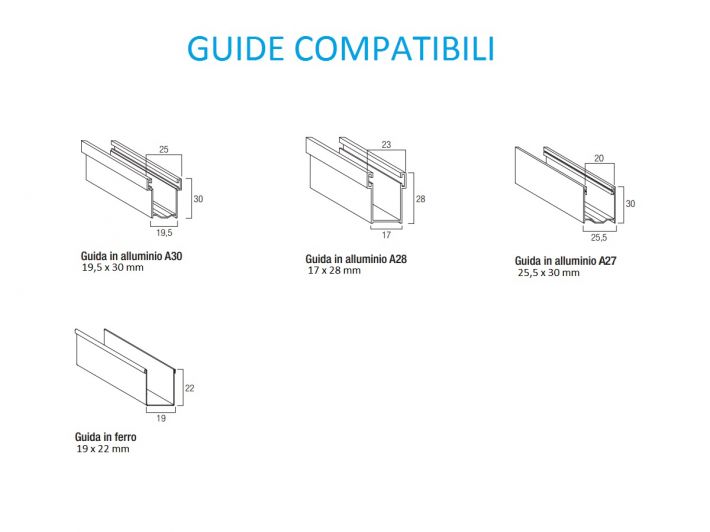 GUIDE COMPATIBILI

25
30
19,5
Guida in alluminio A30
19,5 x 30 mm

23
28
17
Guida in alluminio A28
17 x 28 mm

20
30
25,5
Guida in alluminio A27
25,5 x 30 mm

22
19
Guida in ferro
19 x 22 mm